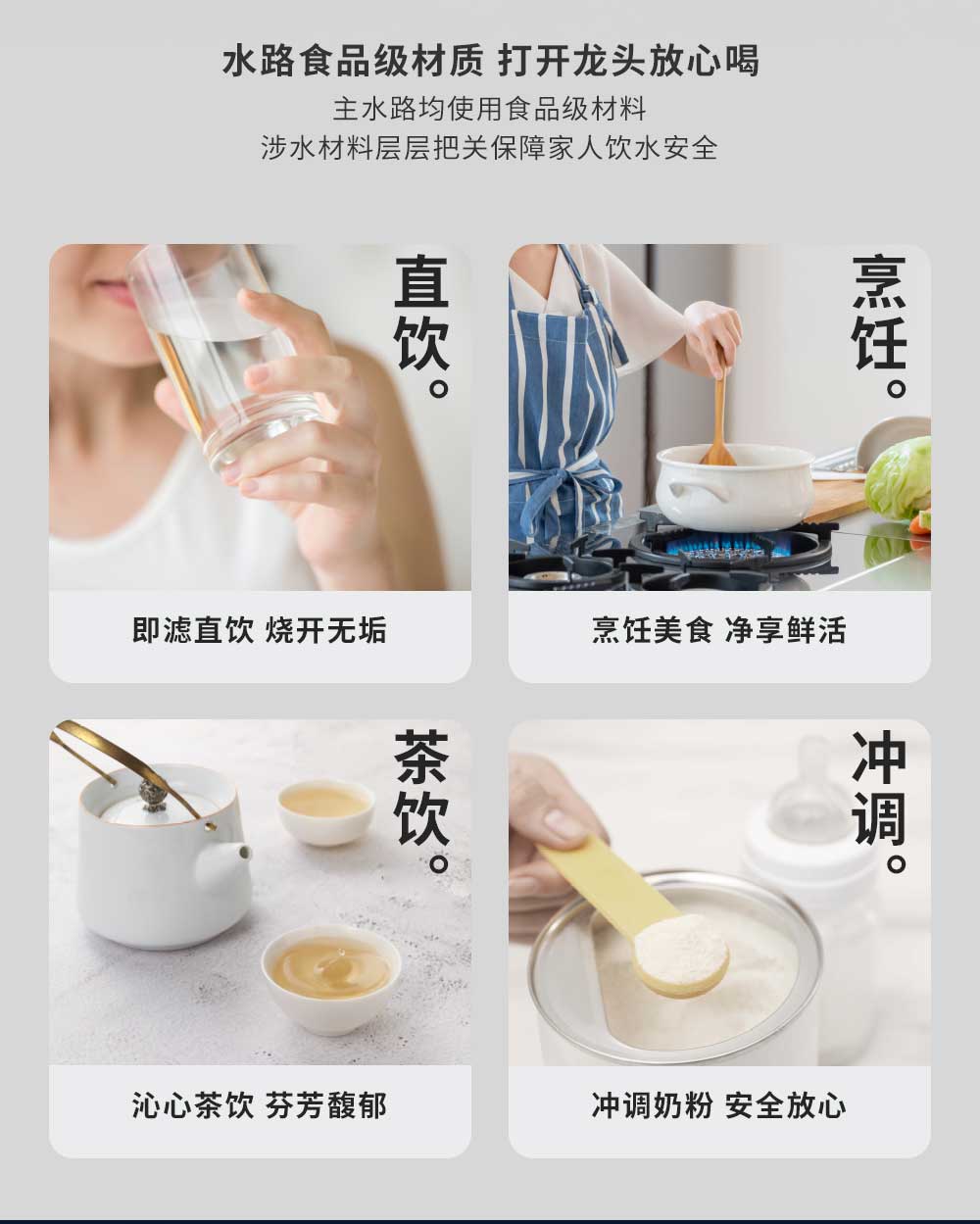 水路食品级材质 打开龙头放心喝

主水路均使用食品级材料
涉水材料层层把关保障家人饮水安全

直饮。

即滤直饮 烧开无垢

烹饪。

烹饪美食 净享鲜活

茶饮。

沁心茶饮 芬芳馥郁

冲调。

冲调奶粉 安全放心